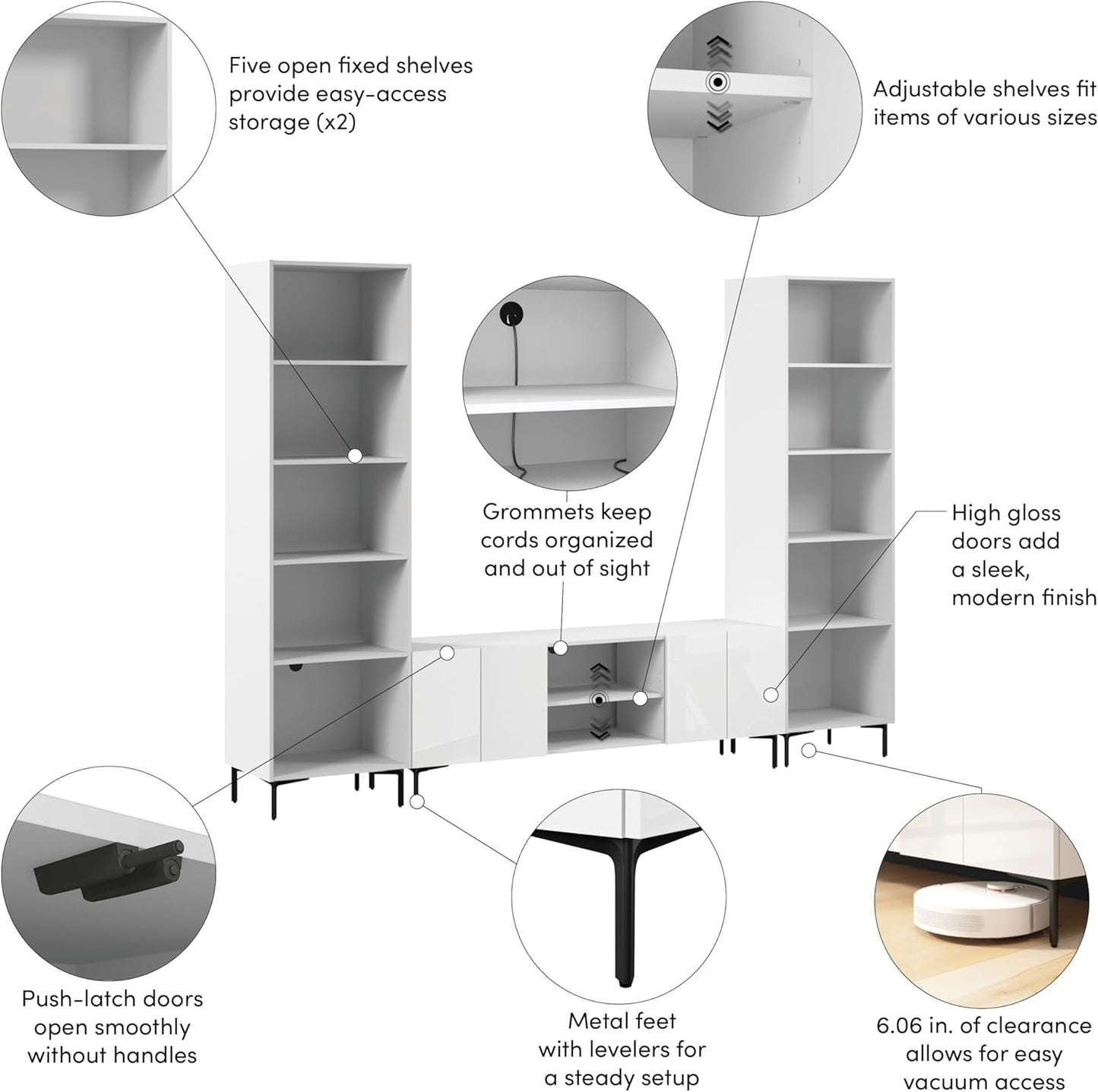 Five open fixed shelves provide easy-access storage (x2)

Adjustable shelves fit items of various sizes

Grommets keep cords organized and out of sight

High gloss doors add a sleek, modern finish

Push-latch doors open smoothly without handles

Metal feet with levelers for a steady setup

6.06 in. of clearance allows for easy vacuum access